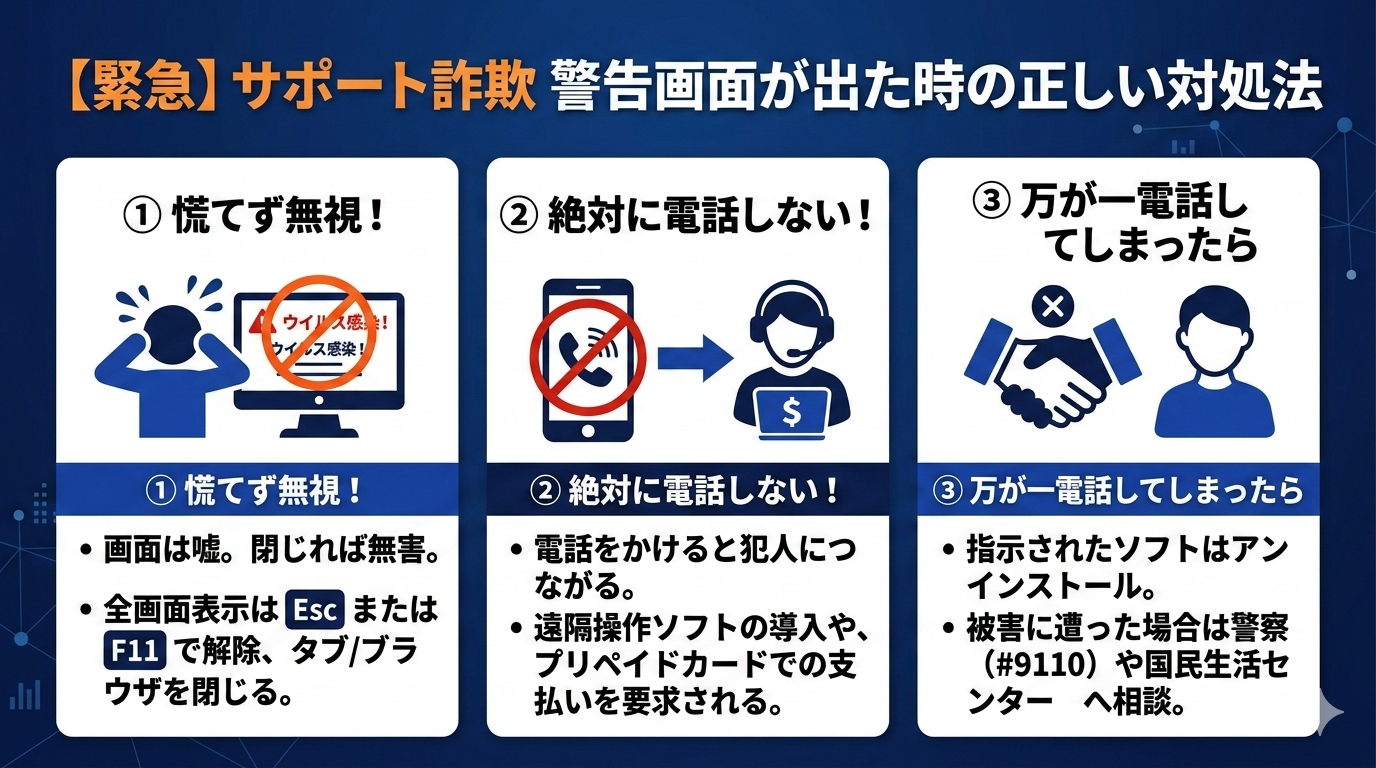 【緊急】サポート詐欺 警告画面が出た時の正しい対処法

① 慌てず無視！

ウイルス感染！
ウイルス感染！

① 慌てず無視！

• 画面は嘘。閉じれば無害。
• 全画面表示は Esc または F11 で解除、タブ/ブラウザを閉じる。

② 絶対に電話しない！

$

② 絶対に電話しない！

• 電話をかけると犯人につながる。
• 遠隔操作ソフトの導入や、プリペイドカードでの支払いを要求される。

③ 万が一電話してしまったら

③ 万が一電話してしまったら

• 指示されたソフトはアンインストール。
• 被害に遭った場合は警察（#9110）や国民生活センター へ相談。