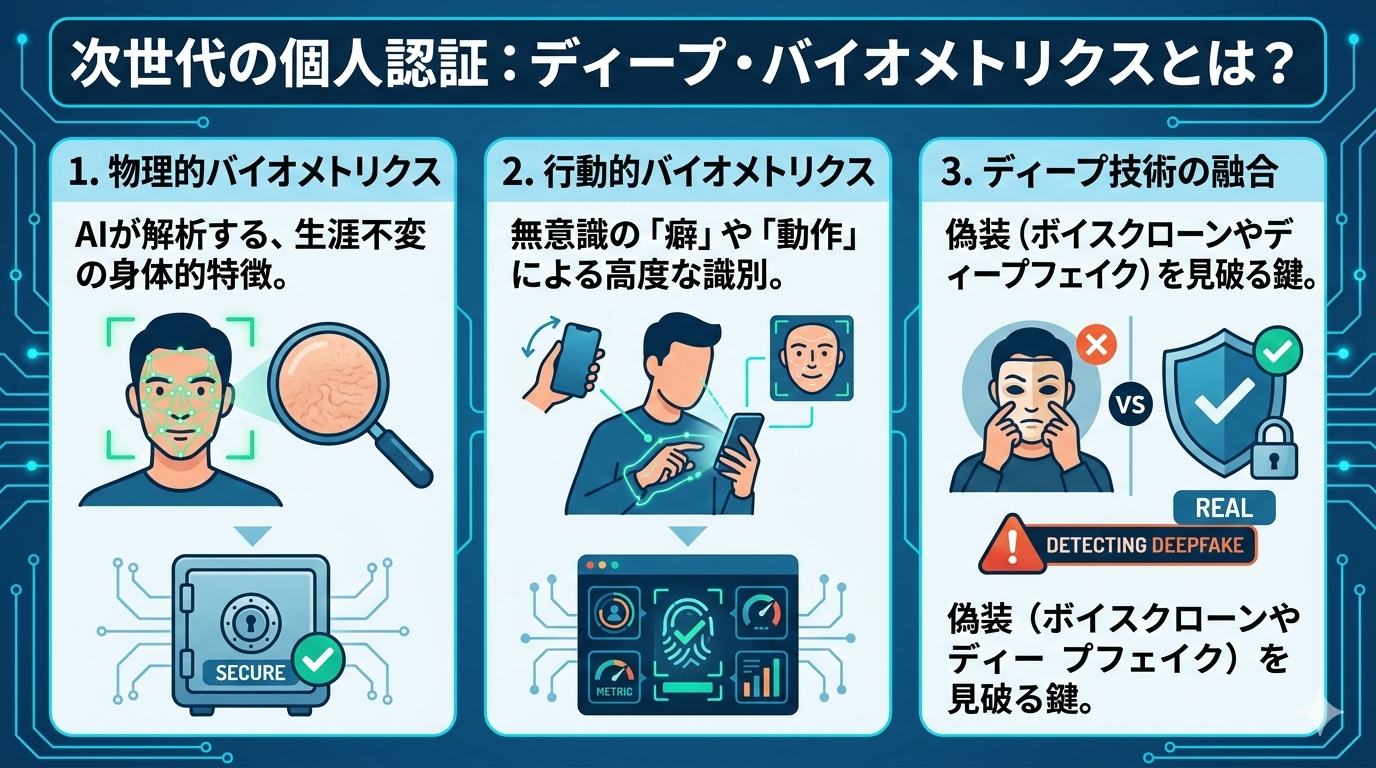 次世代の個人認証：ディープ・バイオメトリクスとは？

1. 物理的バイオメトリクス

AIが解析する、生涯不変の身体的特徴。

SECURE

2. 行動的バイオメトリクス

無意識の「癖」や「動作」による高度な識別。

METRIC

3. ディープ技術の融合

偽装（ボイスクローンやディープフェイク）を見破る鍵。

VS

REAL

DETECTING DEEPFAKE

偽装（ボイスクローンやディー プフェイク）を見破る鍵。