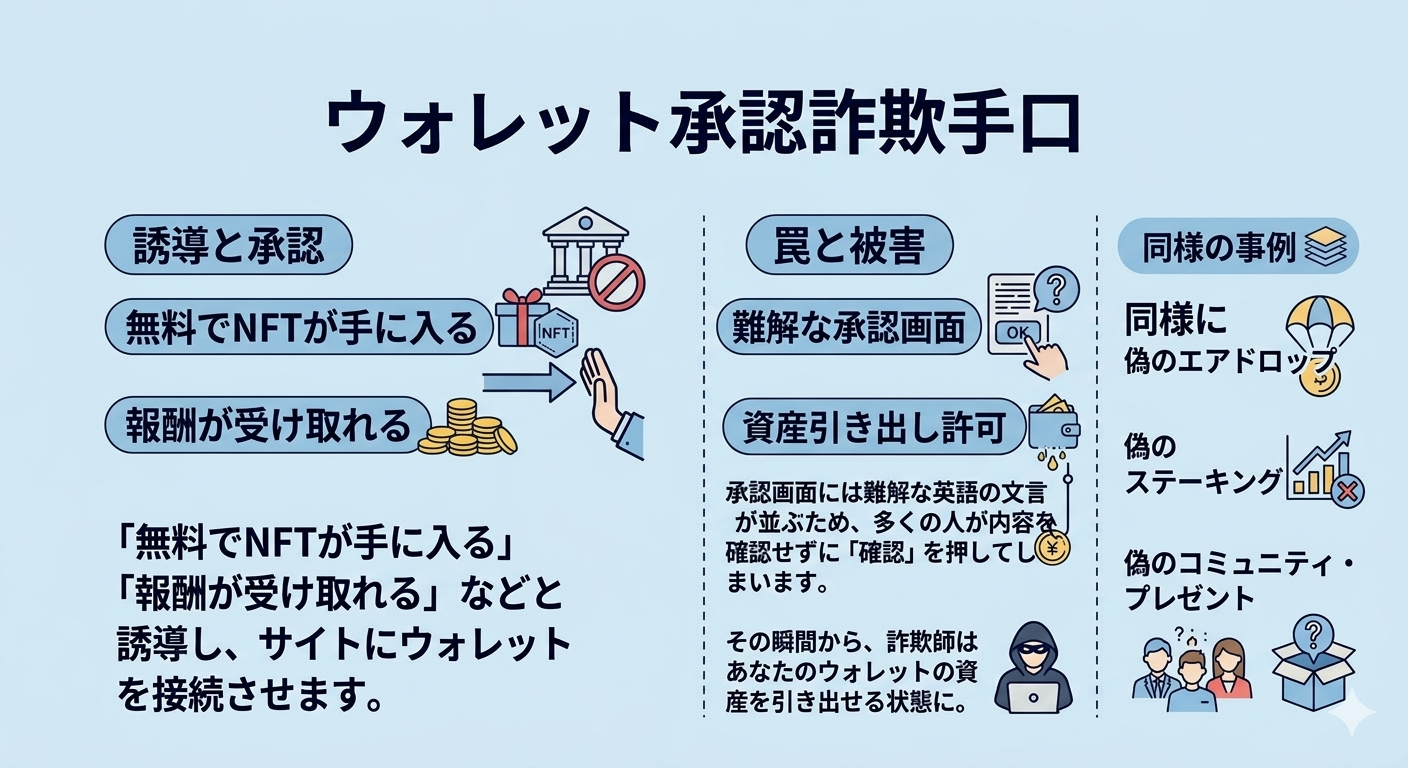 ウォレット承認詐欺手口

誘導と承認

無料でNFTが手に入る

NFT

報酬が受け取れる

「無料でNFTが手に入る」「報酬が受け取れる」などと誘導し、サイトにウォレットを接続させます。

罠と被害

難解な承認画面

OK

資産引き出し許可

承認画面には難解な英語の文言が並ぶため、多くの人が内容を確認せずに「確認」を押してしまいます。

その瞬間から、詐欺師はあなたのウォレットの資産を引き出せる状態に。

同様の事例

同様に
偽のエアドロップ

偽の
ステーキング

偽のコミュニティ・プレゼント